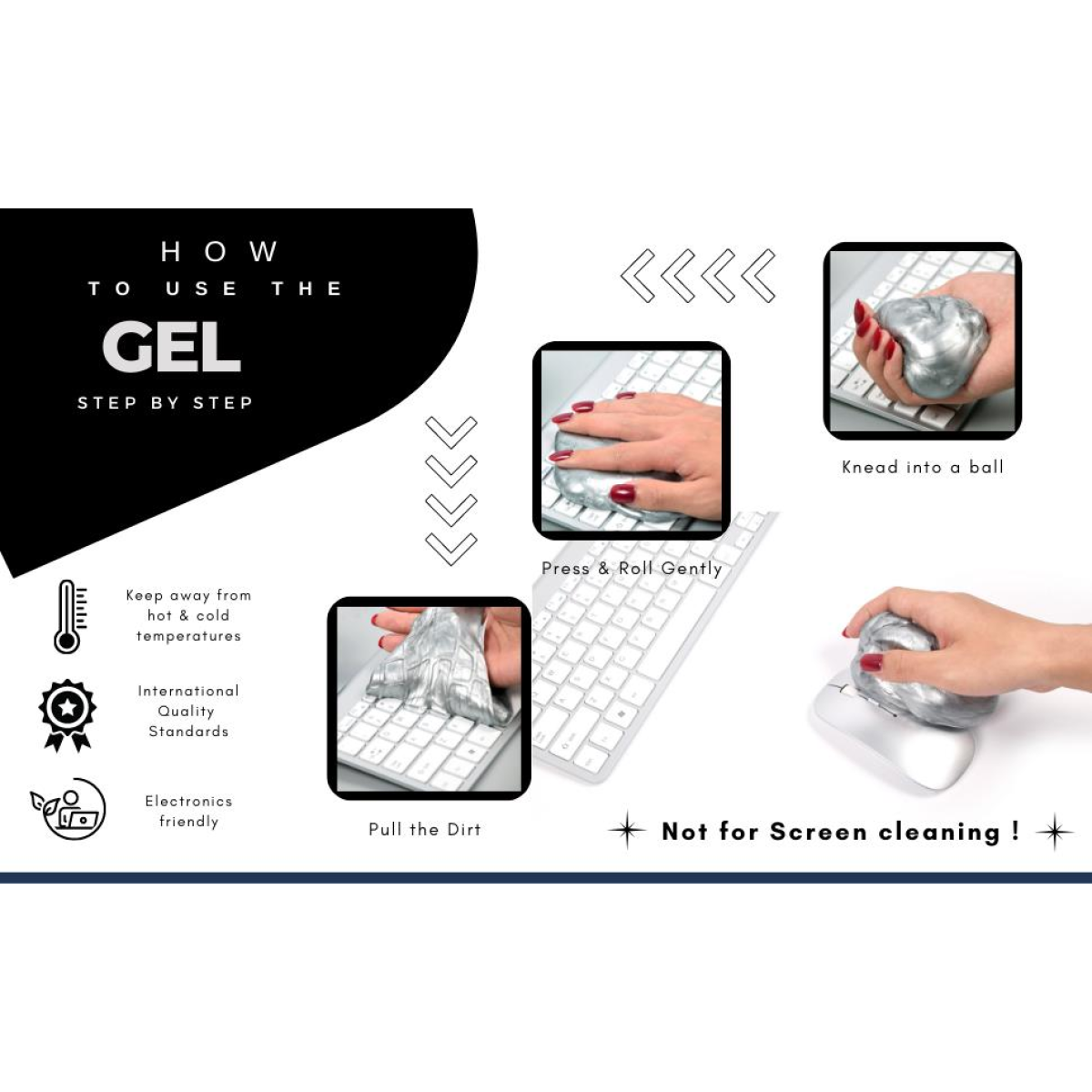 HOW
TO USE THE
GEL
STEP BY STEP

Knead into a ball

Press & Roll Gently

Pull the Dirt

Keep away from hot & cold temperatures

International Quality Standards

Electronics friendly

Not for Screen cleaning !