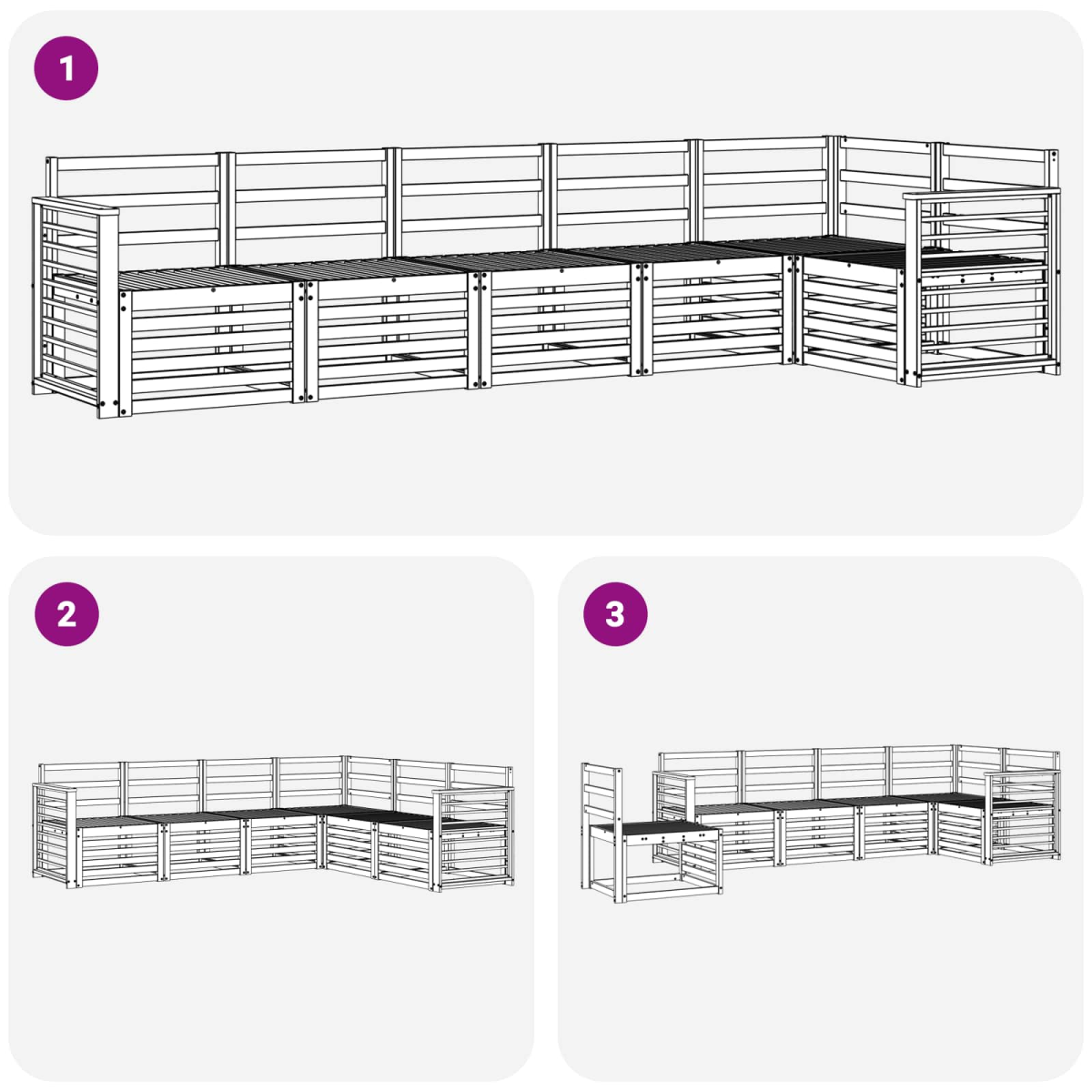 1

2

3