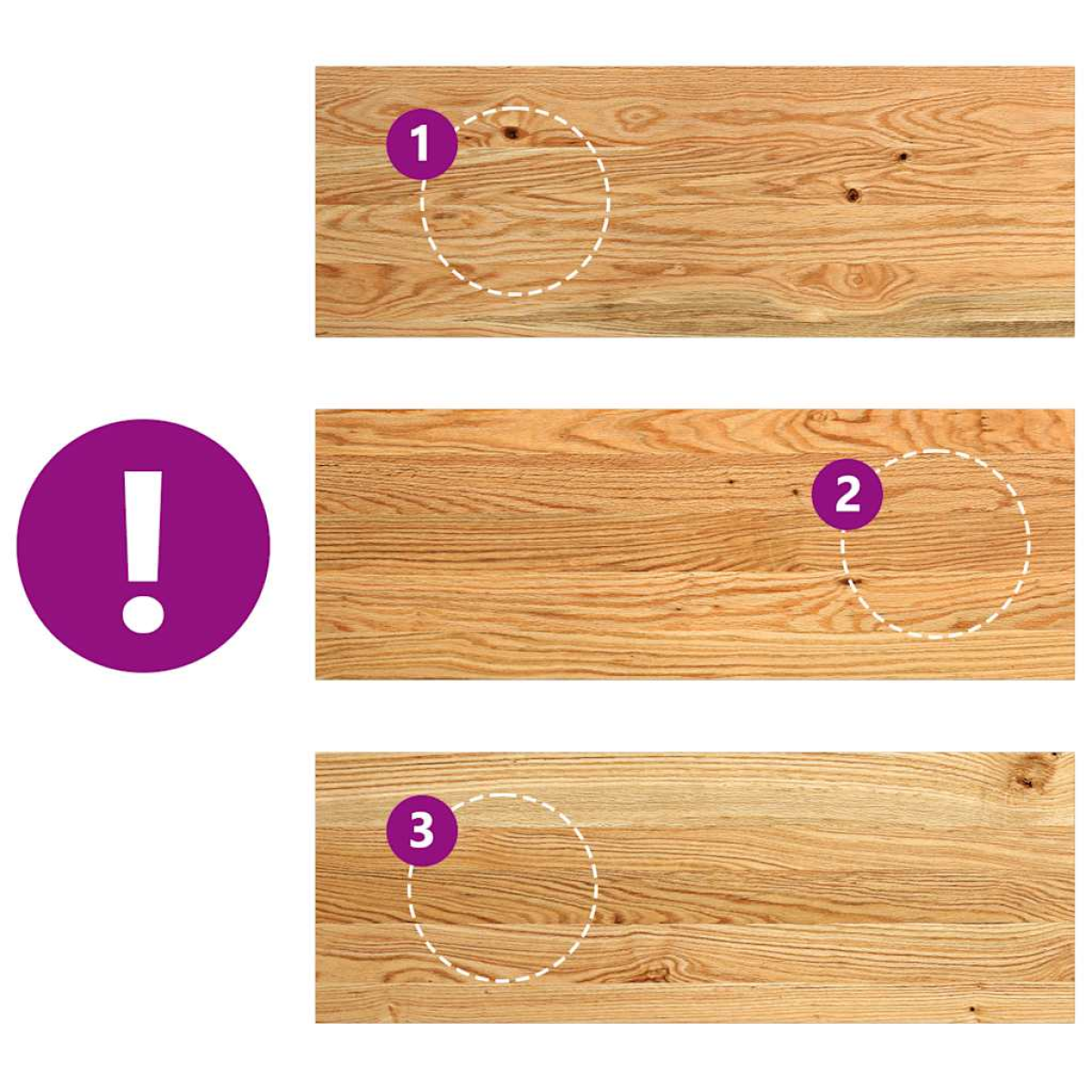 !

1

2

3