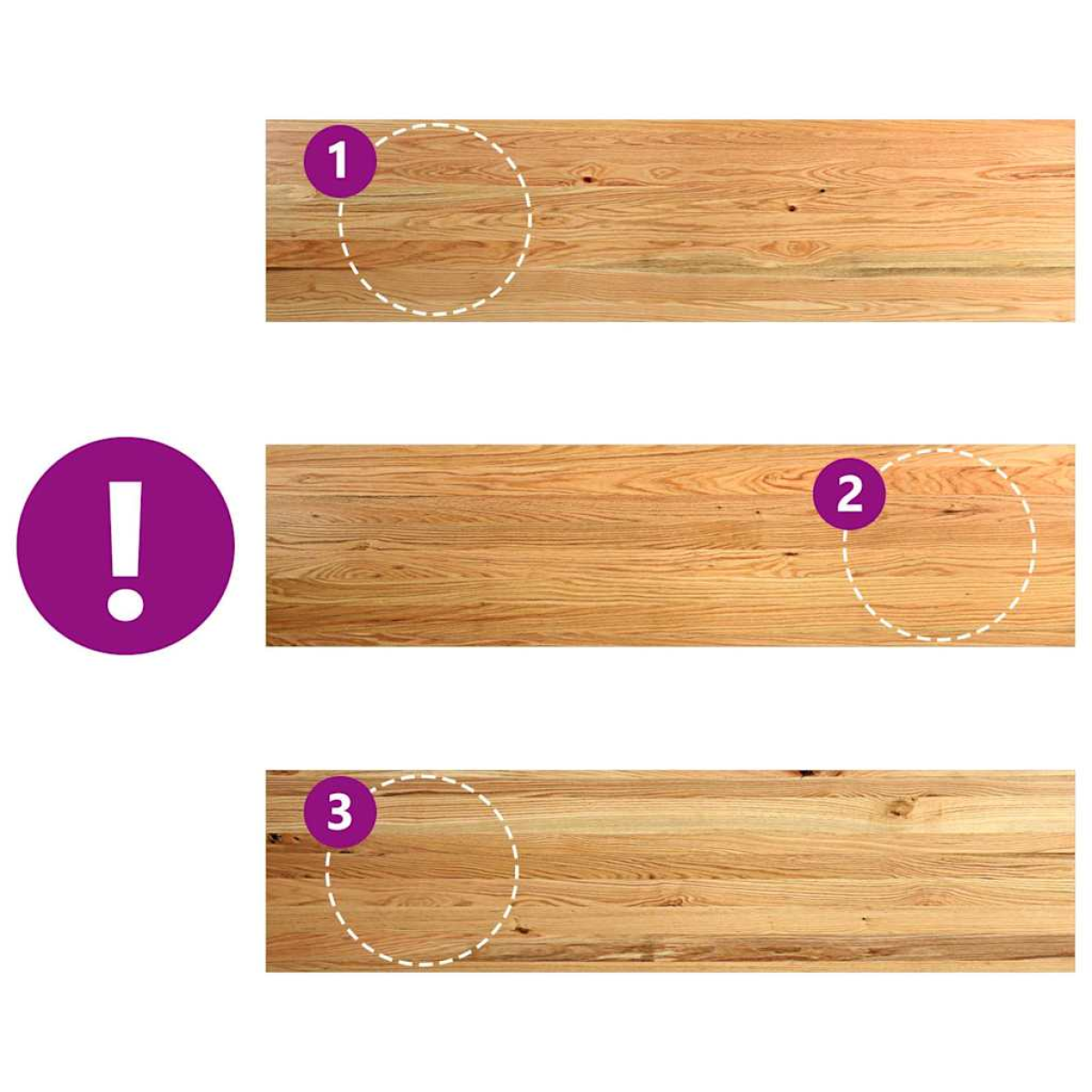 1

!

2

3