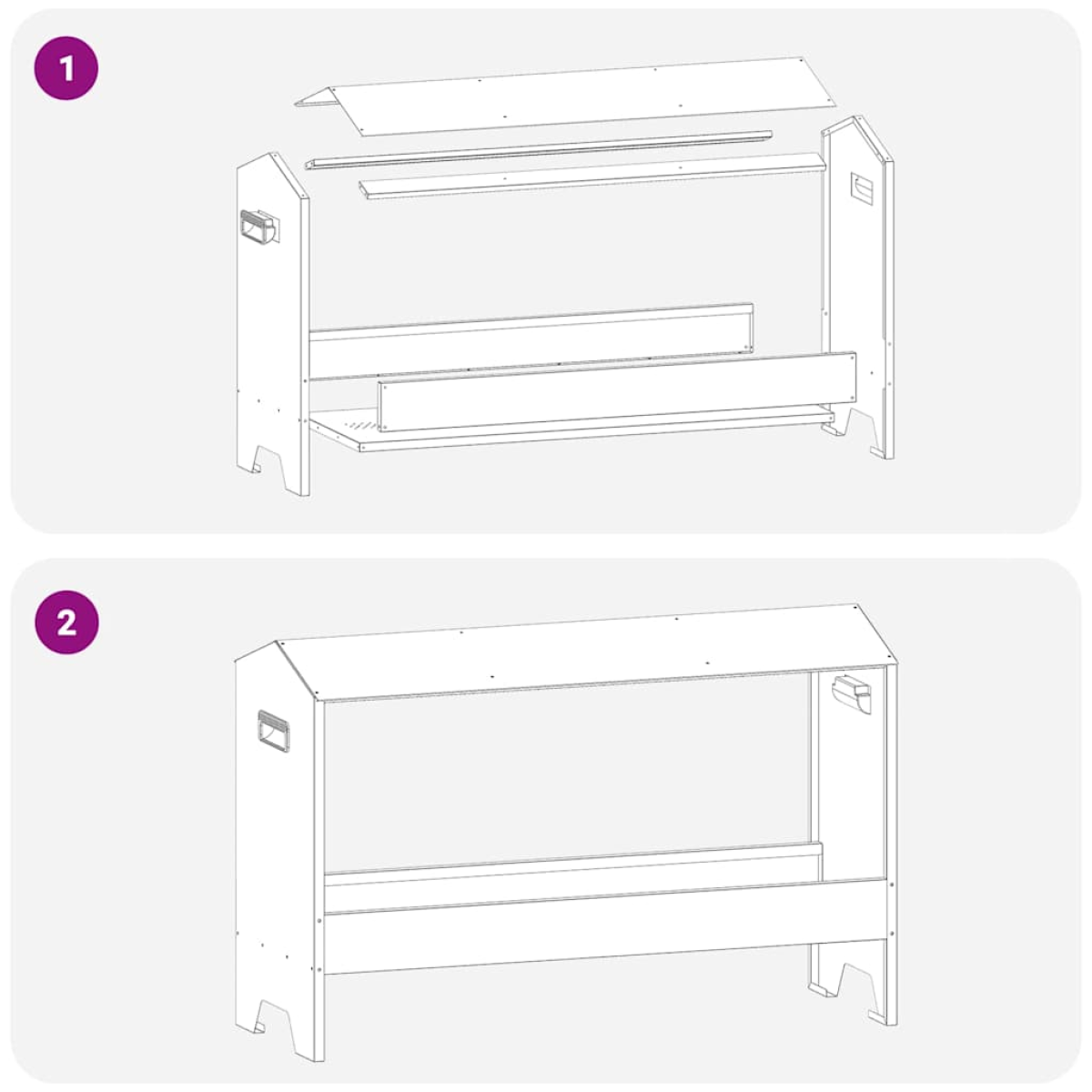 1

2