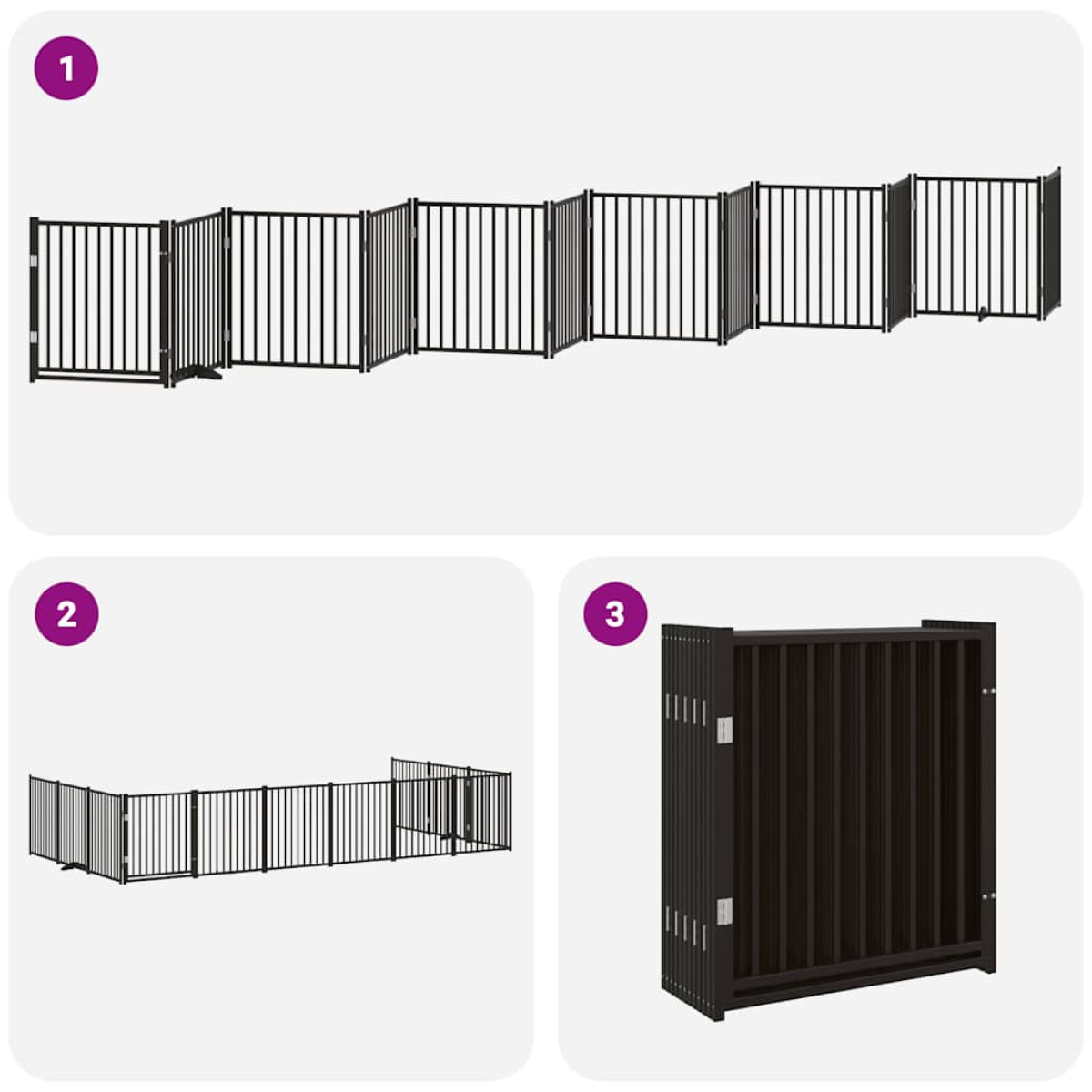 1

2

3