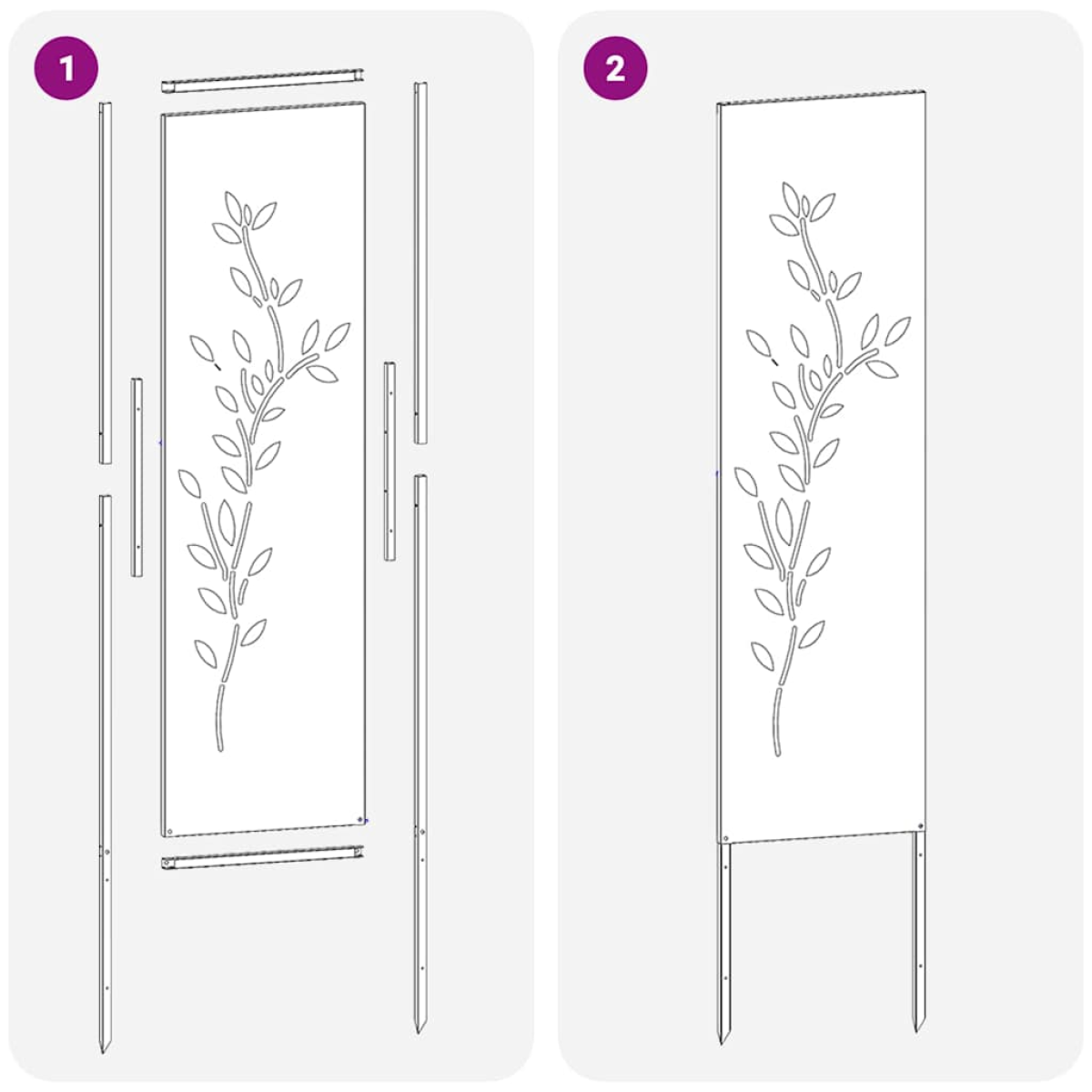 1

2