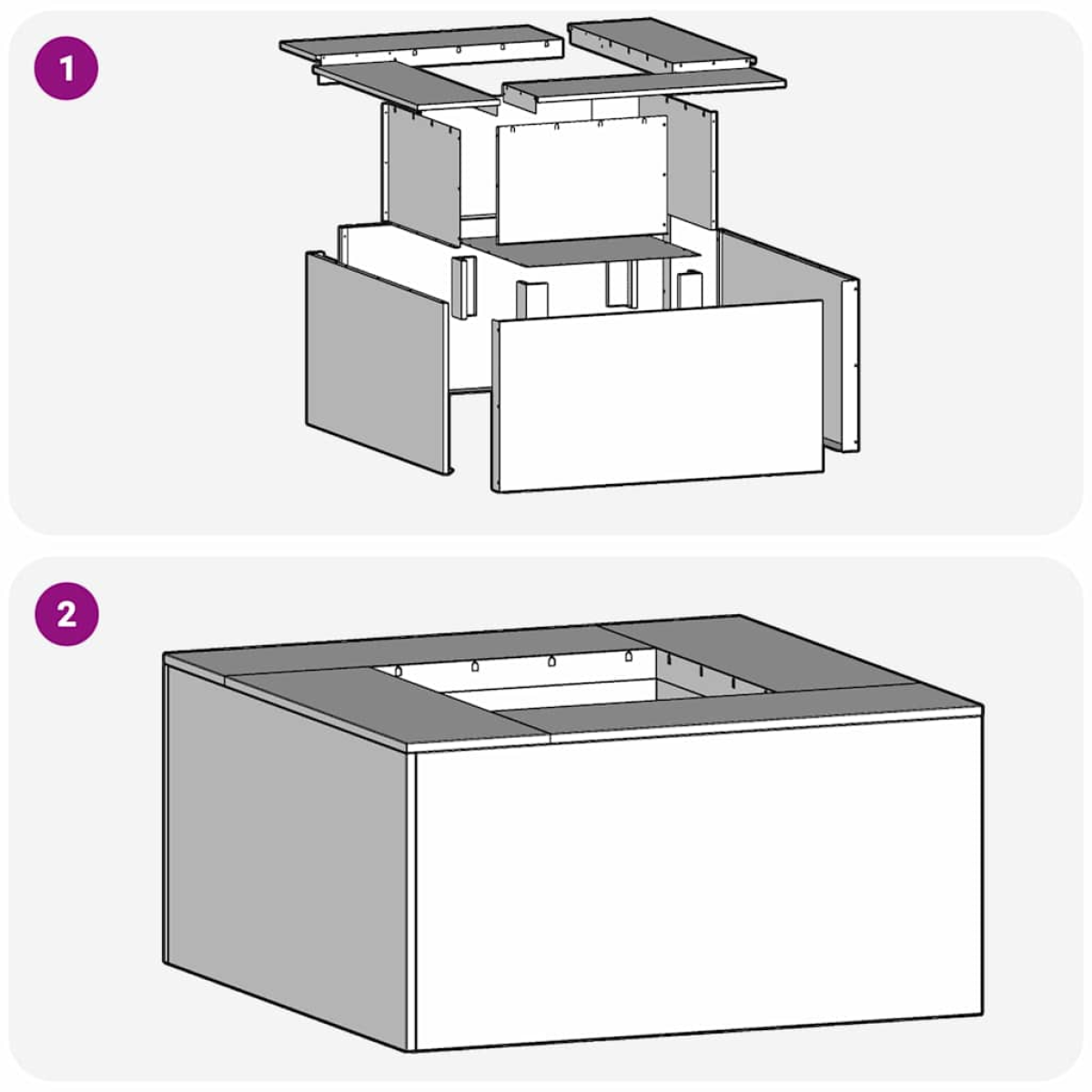 1

2