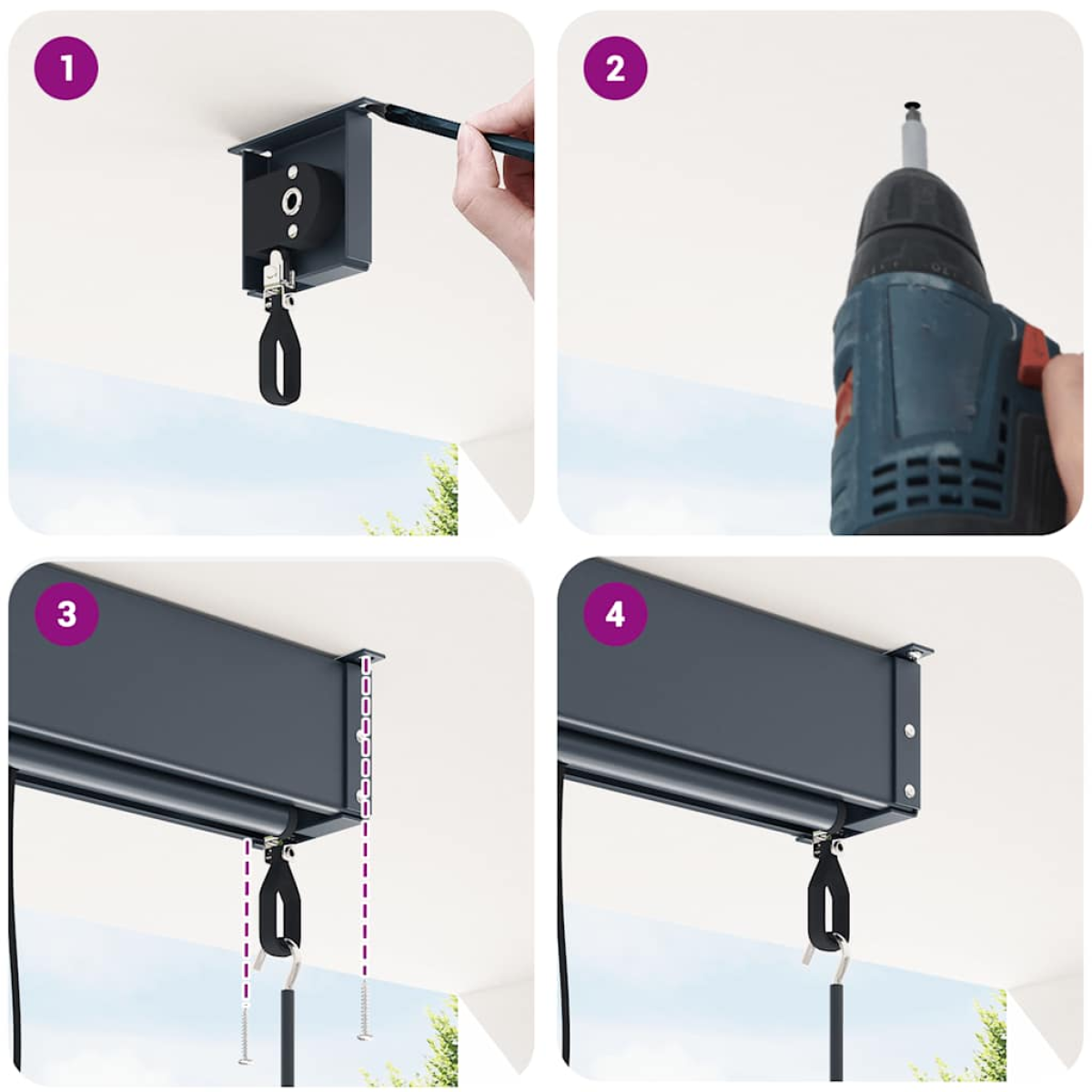 1

2

3

4