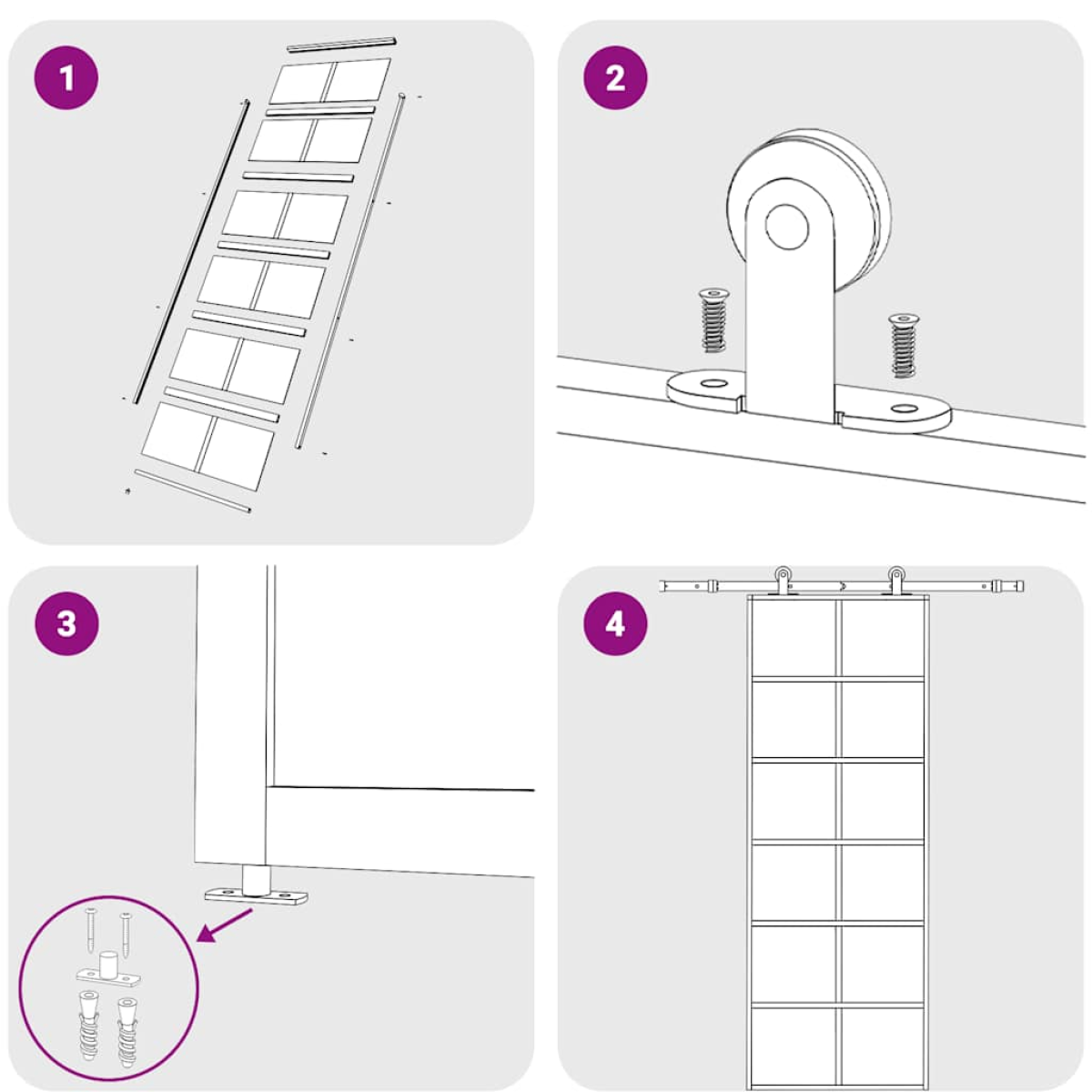 1

2

3

4