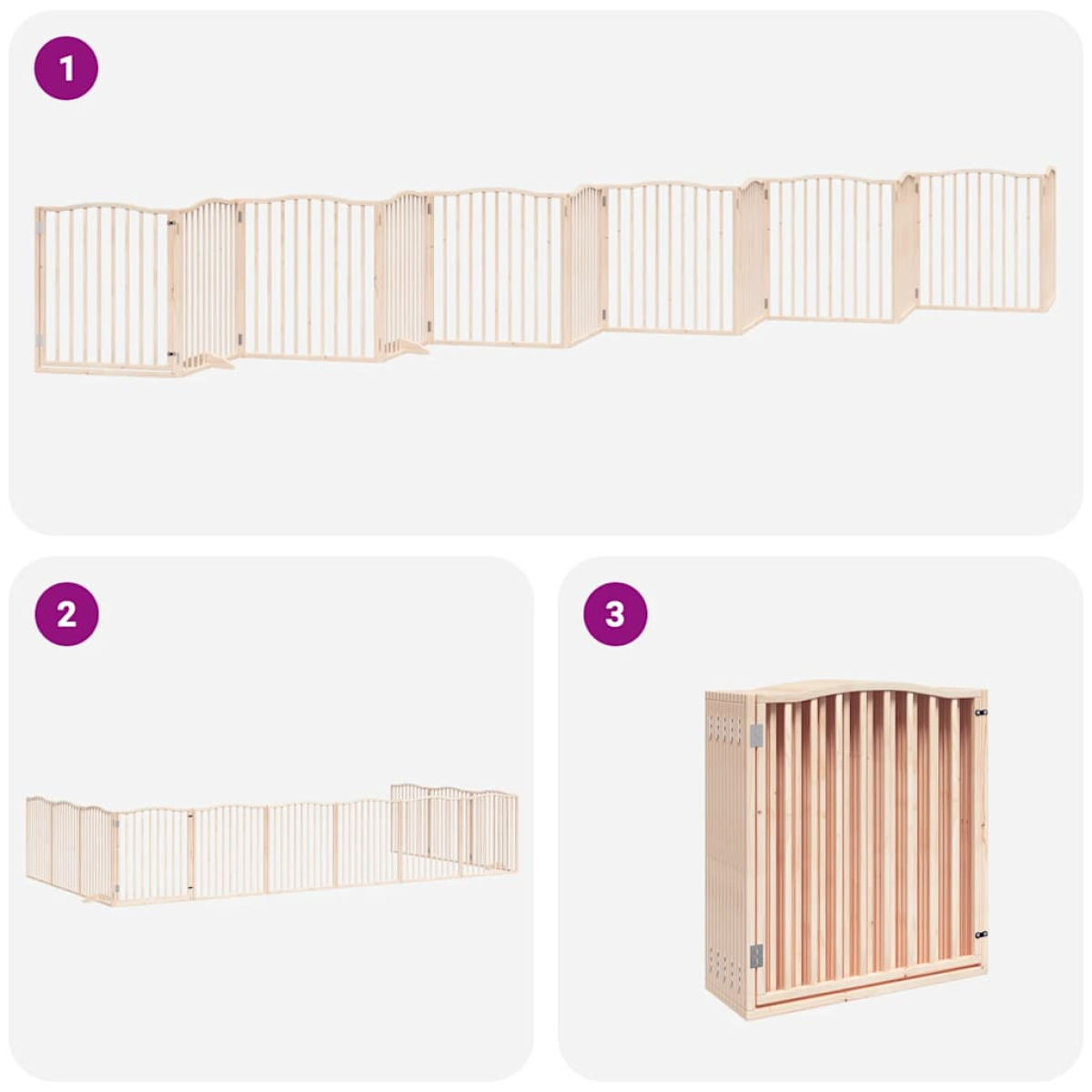 1

2

3