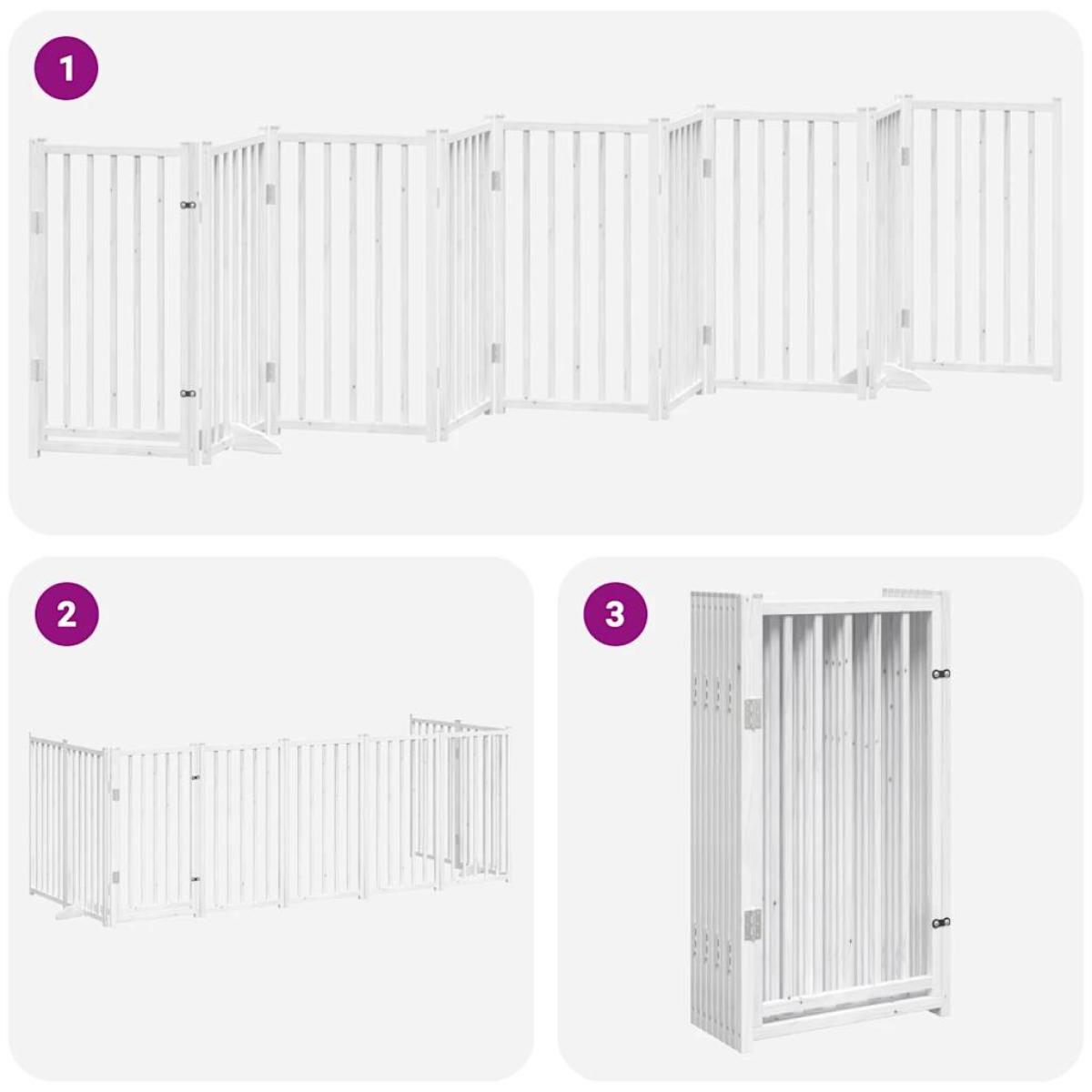 1

2

3