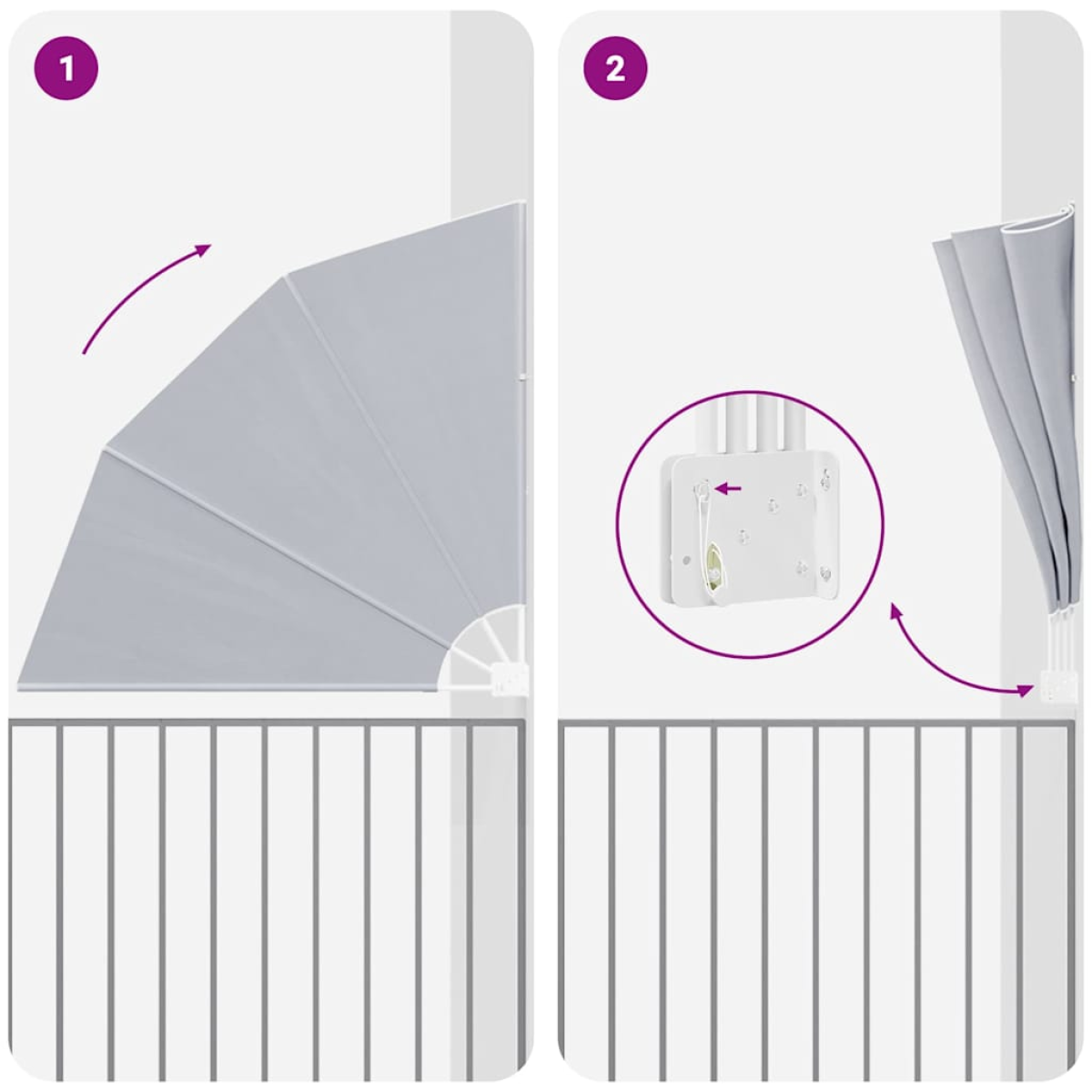 1

2