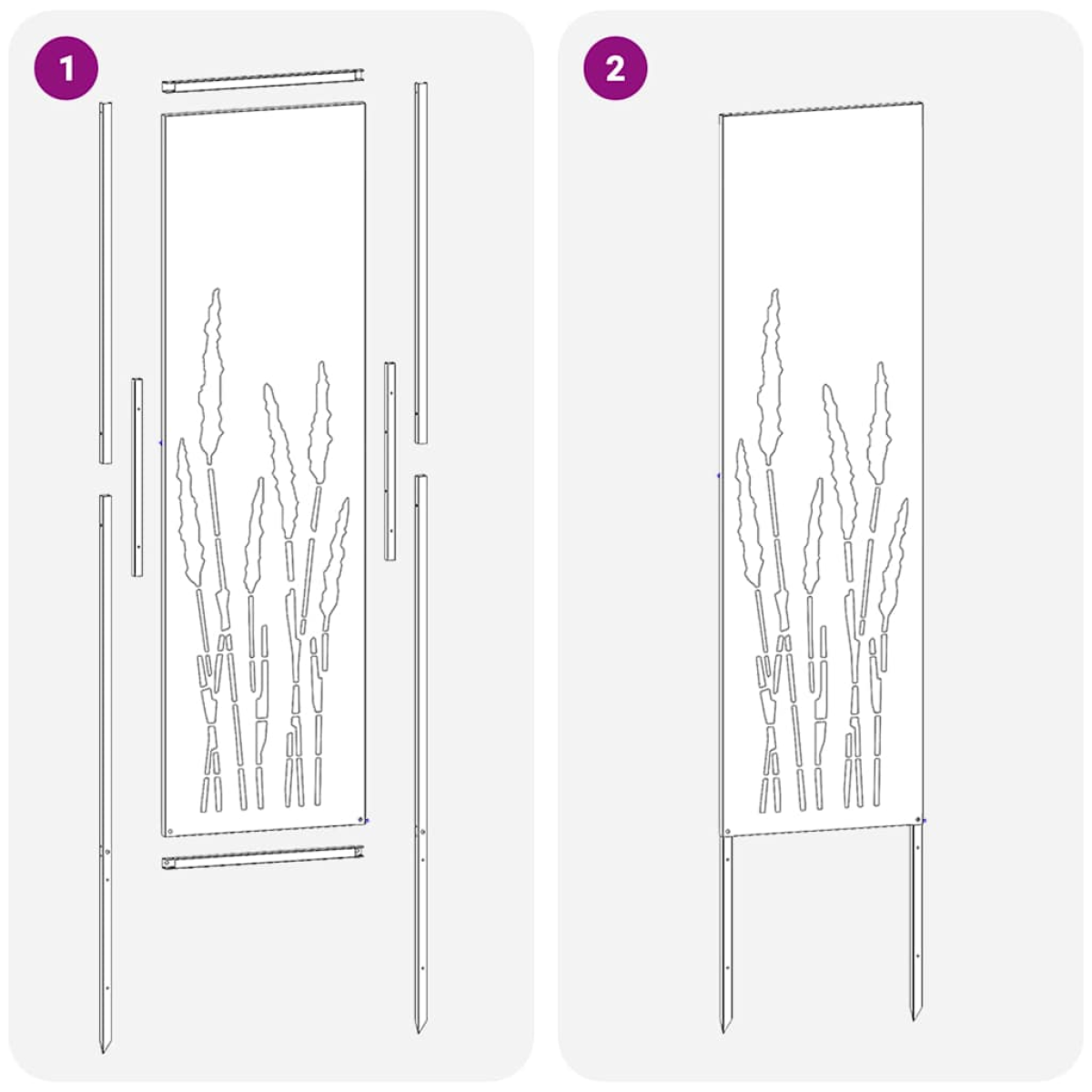 1

2