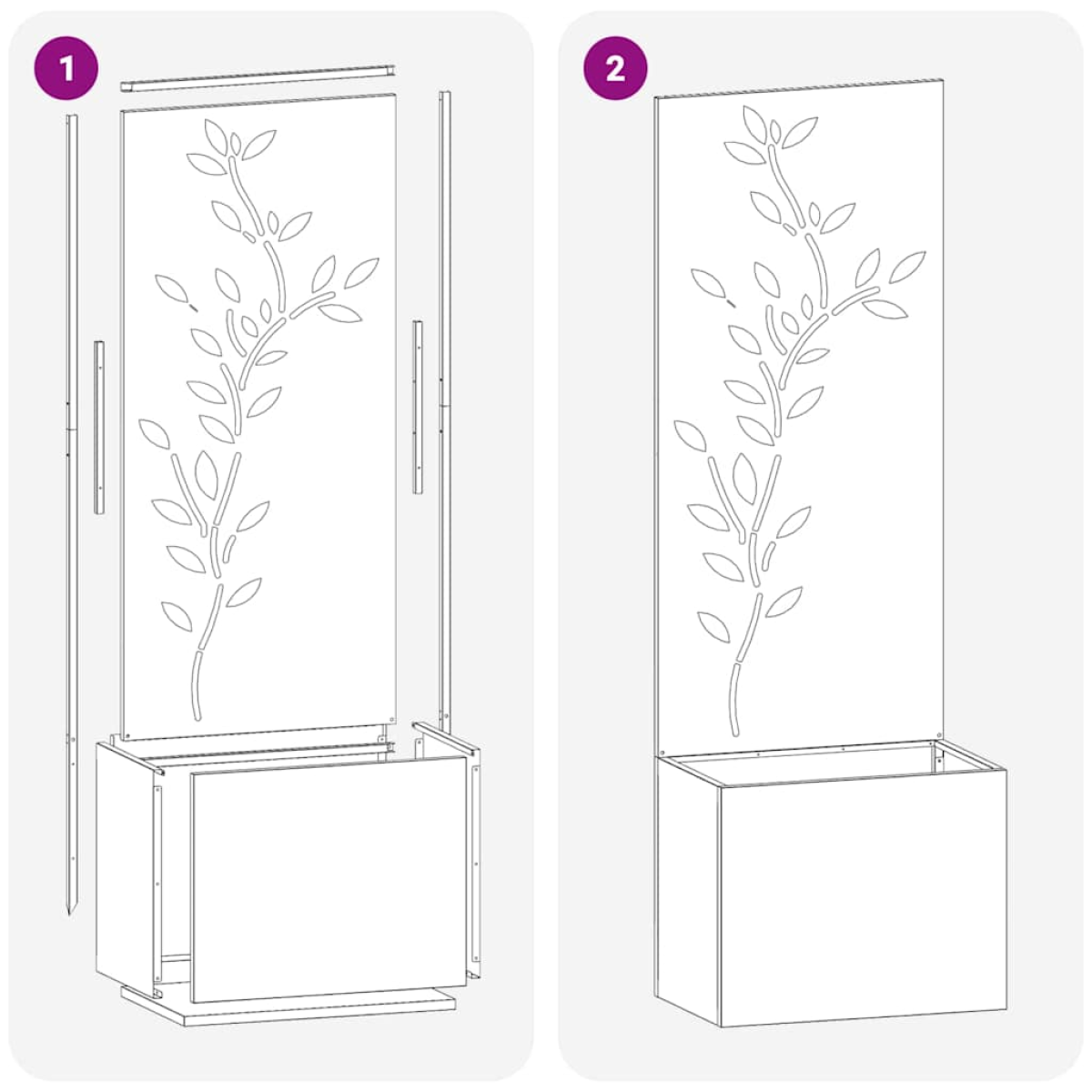 1

2