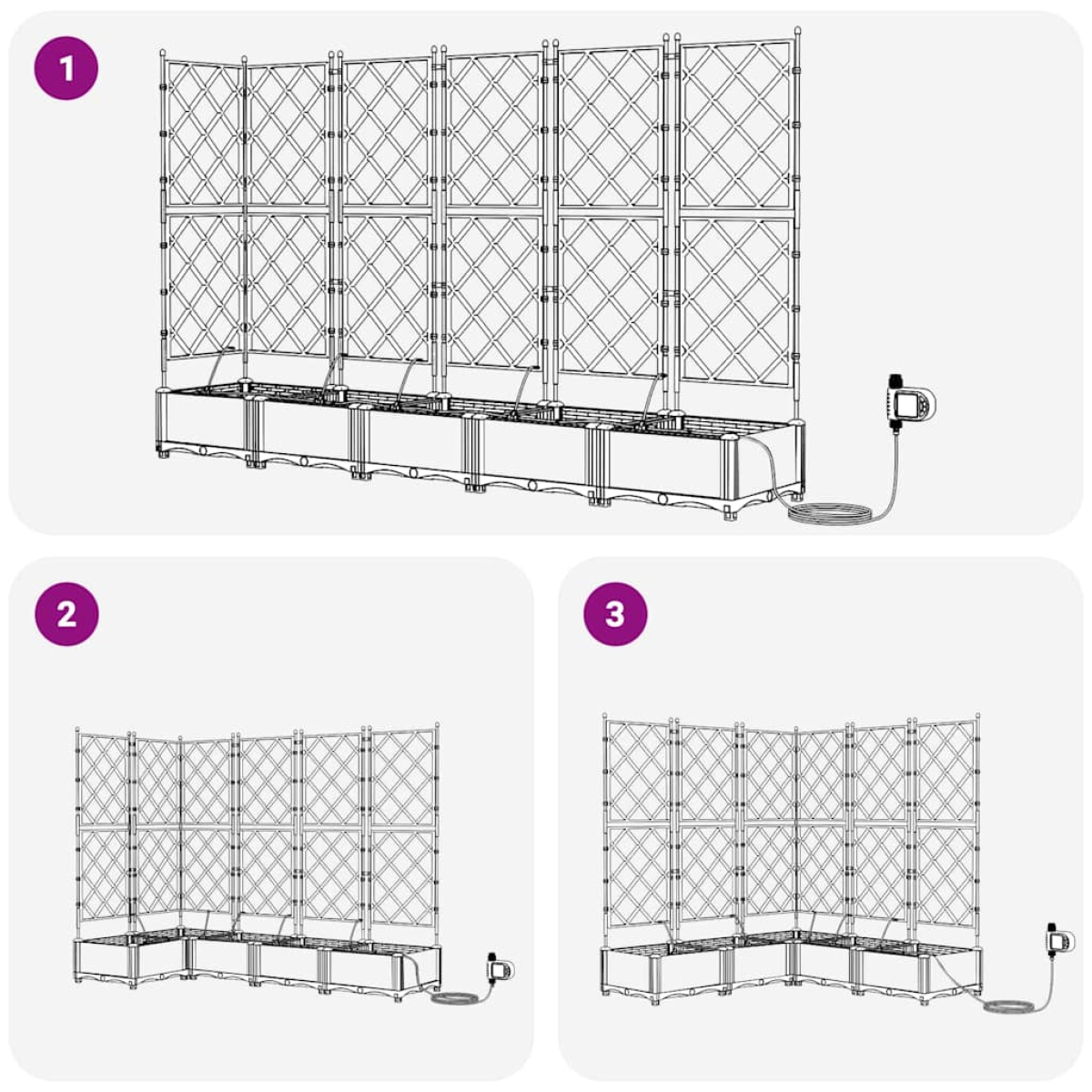 1

2

3