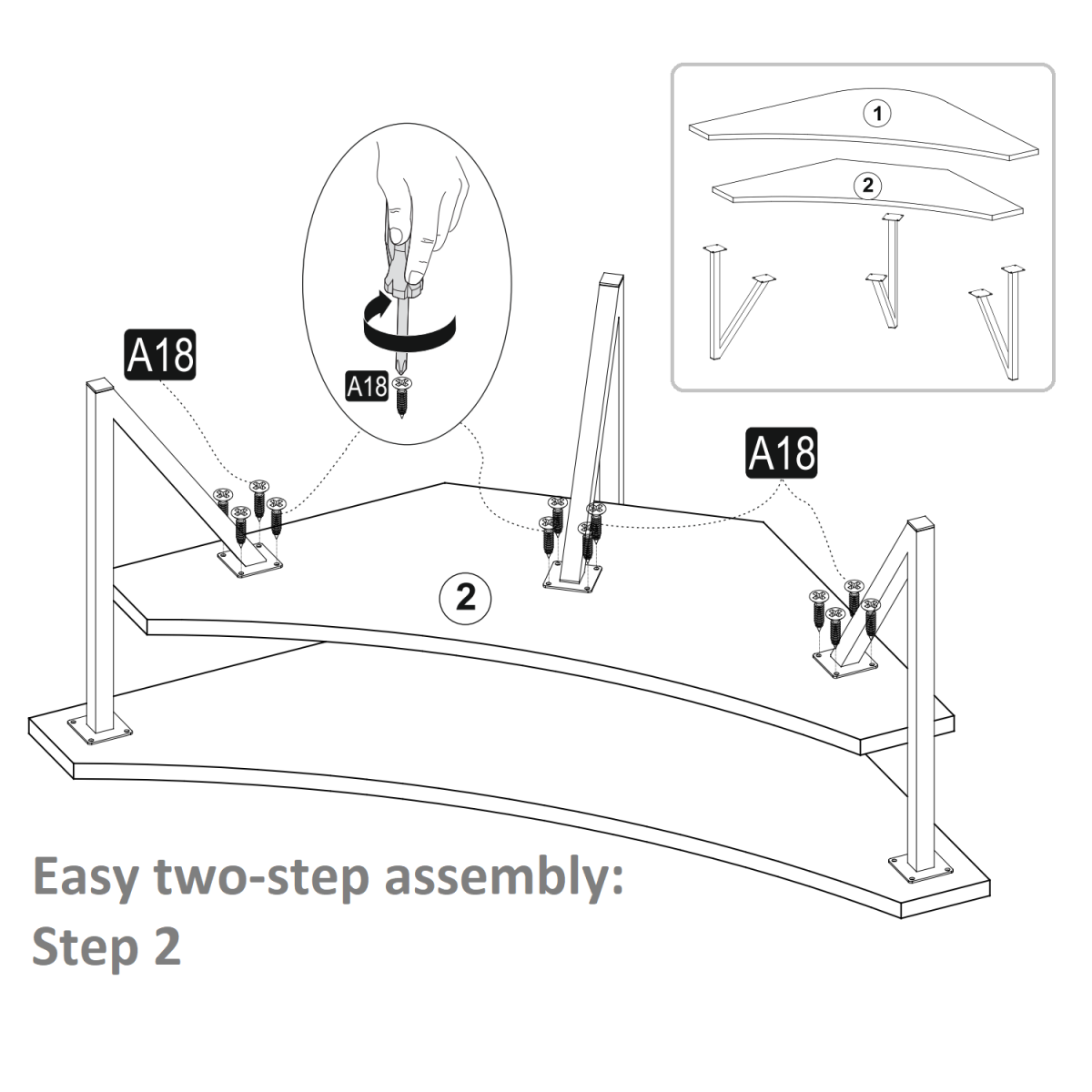 1

2

A18

A18

A18

2

Easy two-step assembly:
Step 2