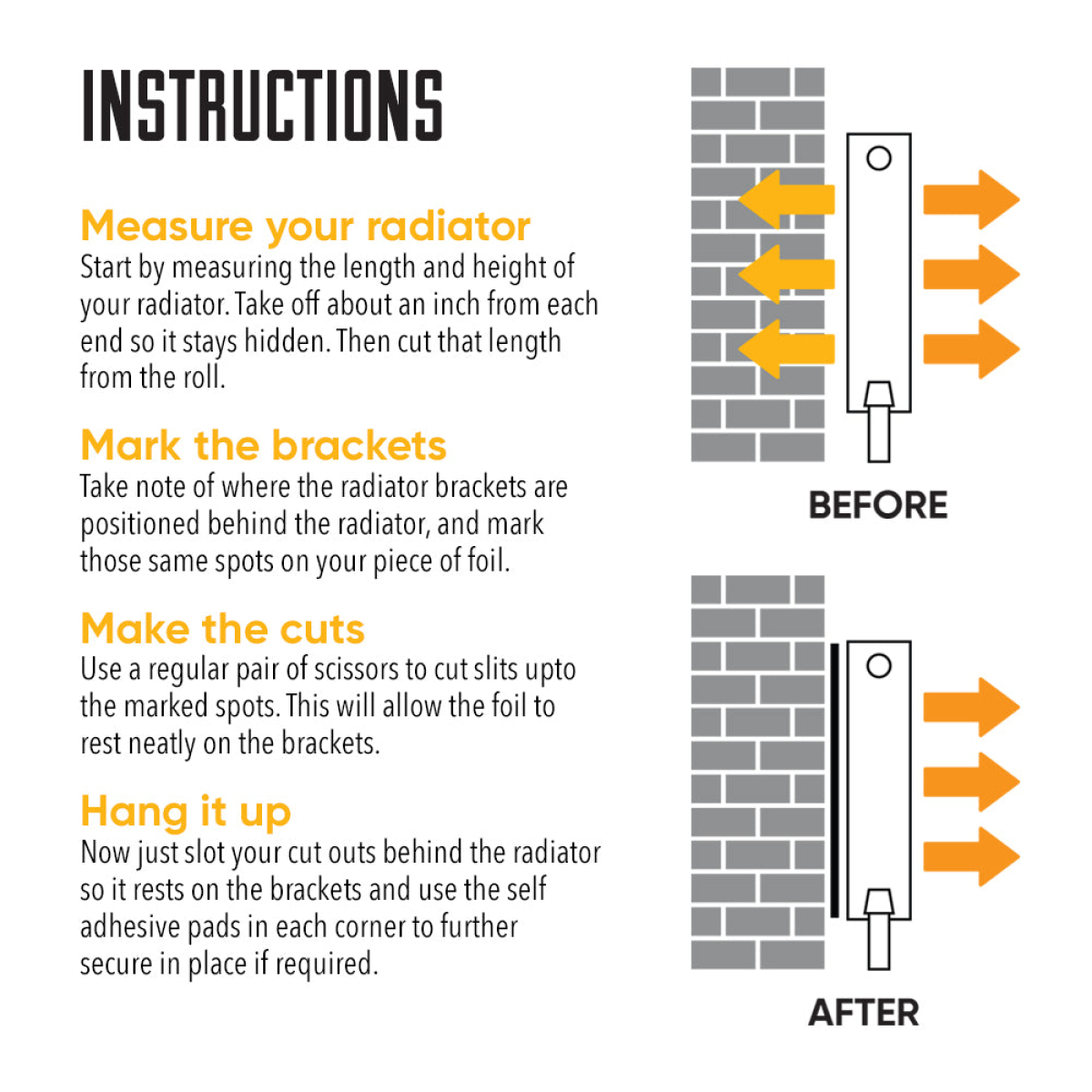 INSTRUCTIONS

Measure your radiator
Start by measuring the length and height of your radiator. Take off about an inch from each end so it stays hidden. Then cut that length from the roll.

Mark the brackets
Take note of where the radiator brackets are positioned behind the radiator, and mark those same spots on your piece of foil.

Make the cuts
Use a regular pair of scissors to cut slits upto the marked spots. This will allow the foil to rest neatly on the brackets.

Hang it up
Now just slot your cut outs behind the radiator so it rests on the brackets and use the self adhesive pads in each corner to further secure in place if required.

BEFORE

AFTER