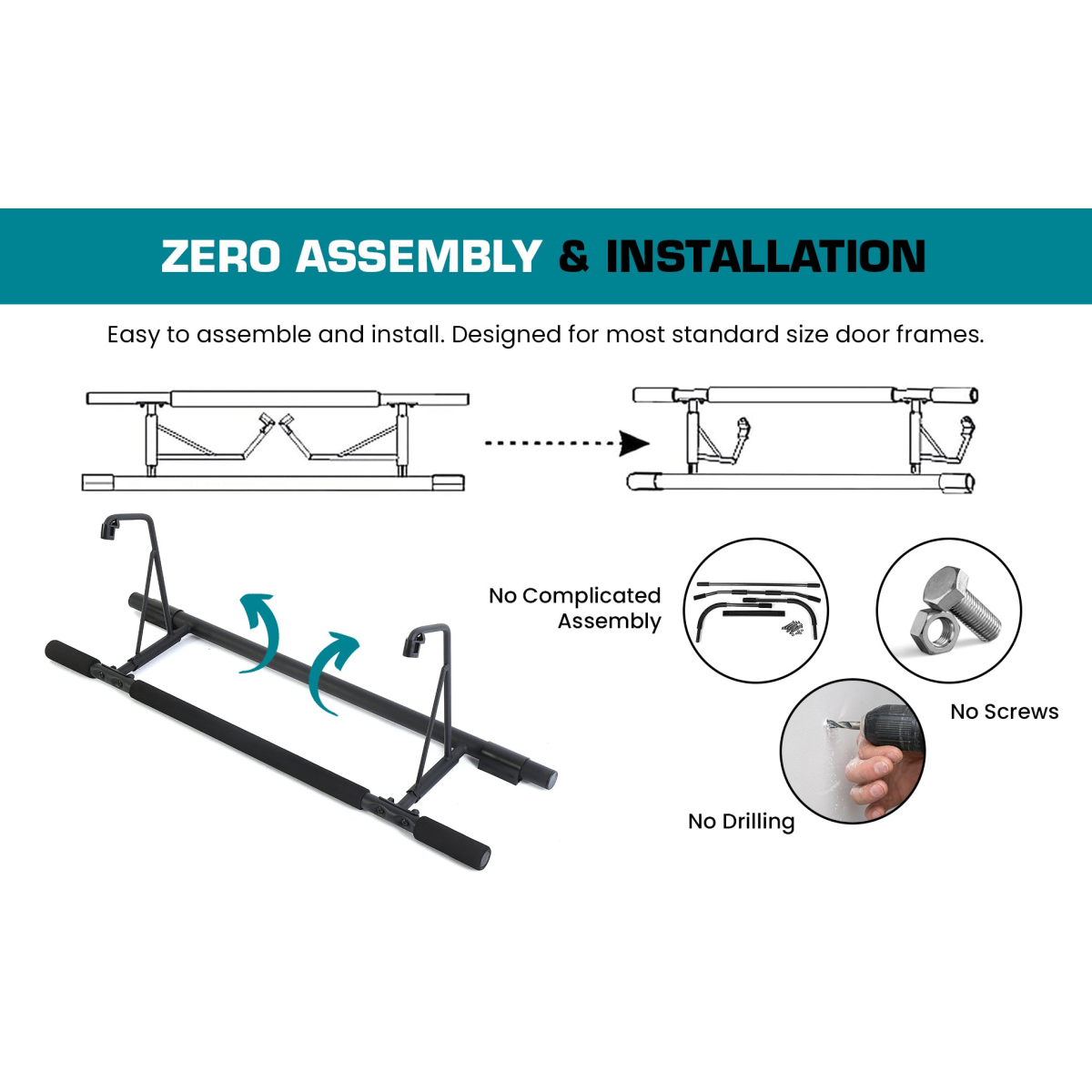 ZERO ASSEMBLY & INSTALLATION

Easy to assemble and install. Designed for most standard size door frames.

No Complicated Assembly

No Screws

No Drilling