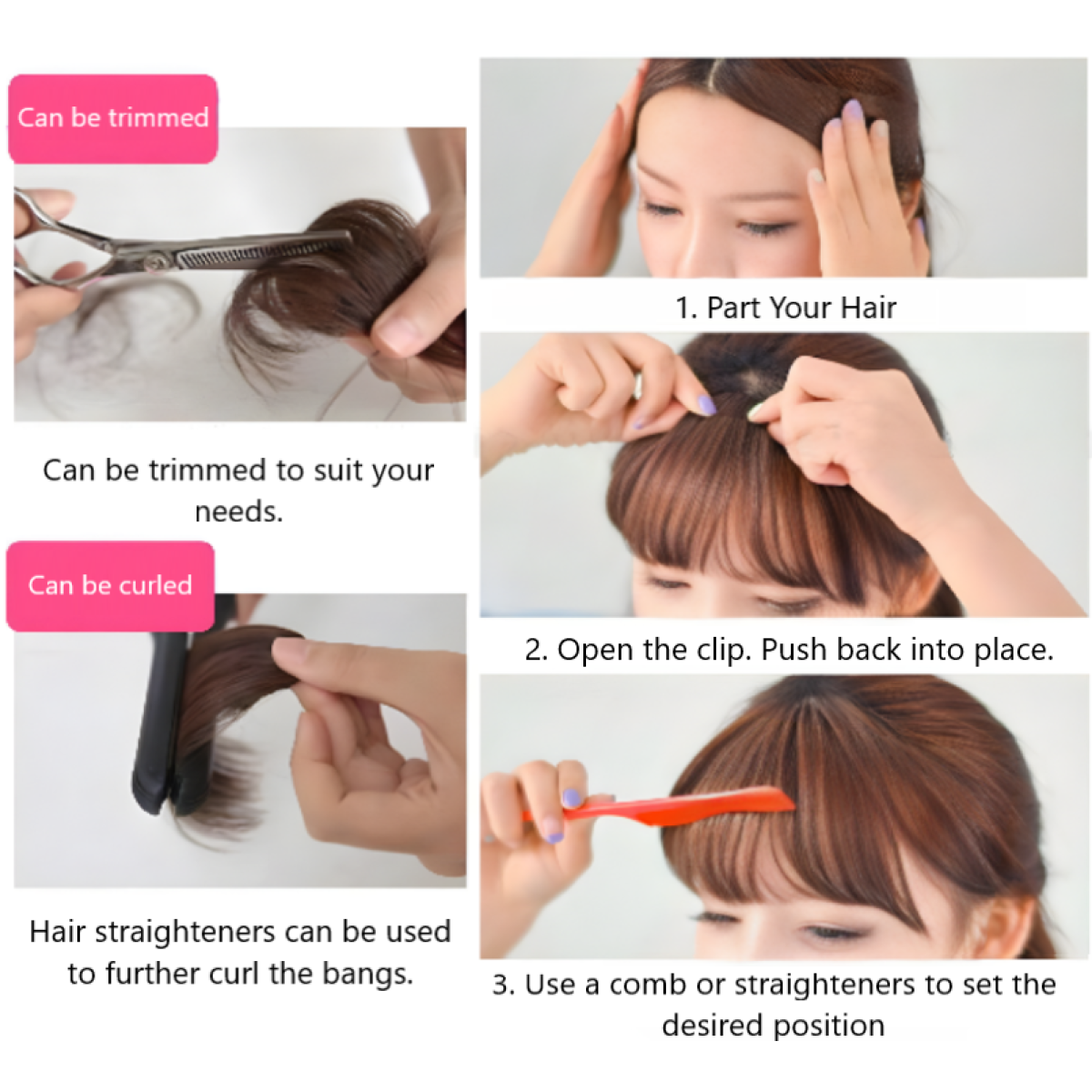 Can be trimmed

Can be trimmed to suit your needs.

Can be curled

Hair straighteners can be used to further curl the bangs.

1. Part Your Hair

2. Open the clip. Push back into place.

3. Use a comb or straighteners to set the desired position