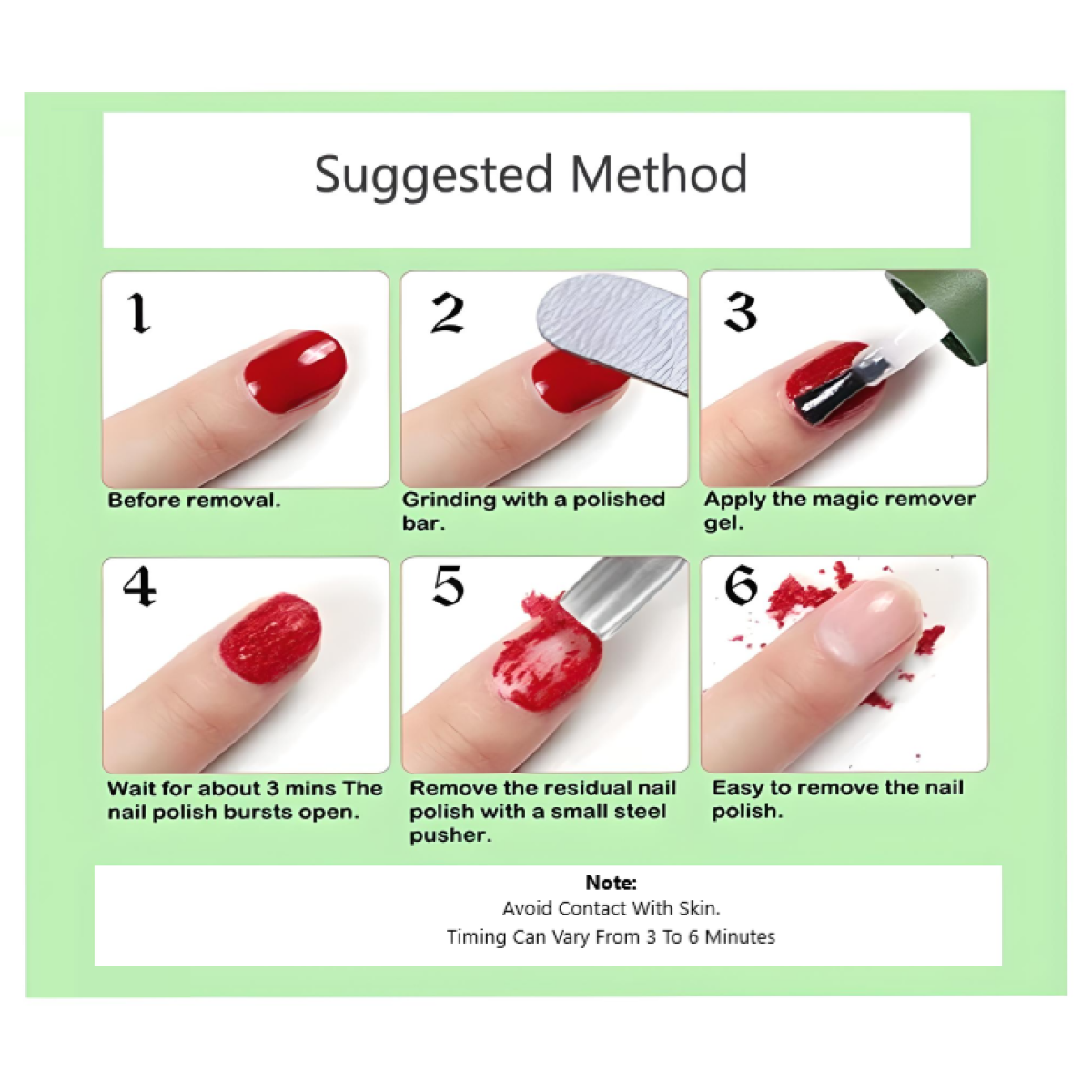 Suggested Method

1

Before removal.

2

Grinding with a polished bar.

3

Apply the magic remover gel.

4

Wait for about 3 mins The nail polish bursts open.

5

Remove the residual nail polish with a small steel pusher.

6

Easy to remove the nail polish.

Note:
Avoid Contact With Skin.
Timing Can Vary From 3 To 6 Minutes