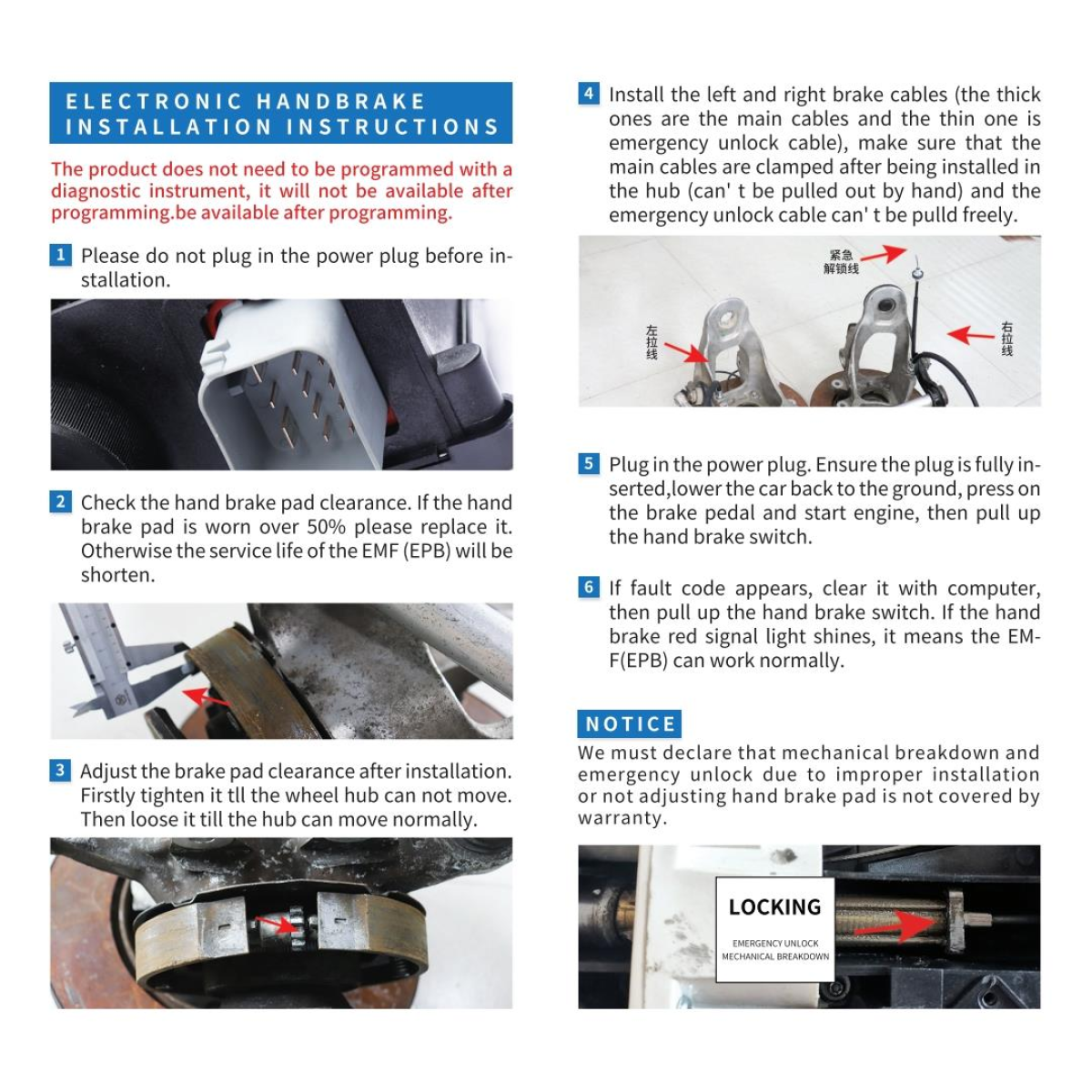 ELECTRONIC HANDBRAKE INSTALLATION INSTRUCTIONS

The product does not need to be programmed with a diagnostic instrument, it will not be available after programming.be available after programming.

1 Please do not plug in the power plug before installation.

2 Check the hand brake pad clearance. If the hand brake pad is worn over 50% please replace it. Otherwise the service life of the EMF (EPB) will be shorten.

3 Adjust the brake pad clearance after installation. Firstly tighten it tll the wheel hub can not move. Then loose it till the hub can move normally.

4 Install the left and right brake cables (the thick ones are the main cables and the thin one is emergency unlock cable), make sure that the main cables are clamped after being installed in the hub (can' t be pulled out by hand) and the emergency unlock cable can' t be pulld freely.

紧急解锁线

左拉线

右拉线

5 Plug in the power plug. Ensure the plug is fully inserted,lower the car back to the ground, press on the brake pedal and start engine, then pull up the hand brake switch.

6 If fault code appears, clear it with computer, then pull up the hand brake switch. If the hand brake red signal light shines, it means the EMF(EPB) can work normally.

NOTICE

We must declare that mechanical breakdown and emergency unlock due to improper installation or not adjusting hand brake pad is not covered by warranty.

LOCKING

EMERGENCY UNLOCK
MECHANICAL BREAKDOWN